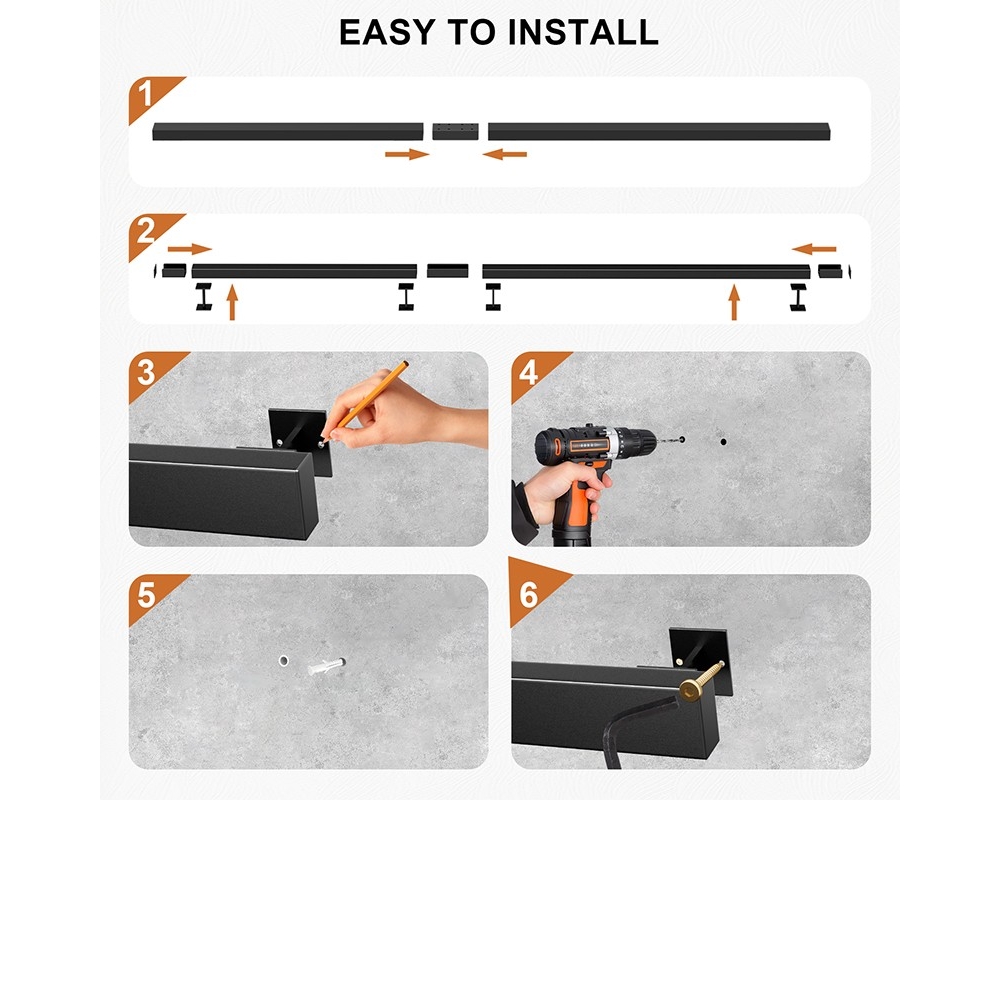 EASY TO INSTALL

1

2

3

4

5

6