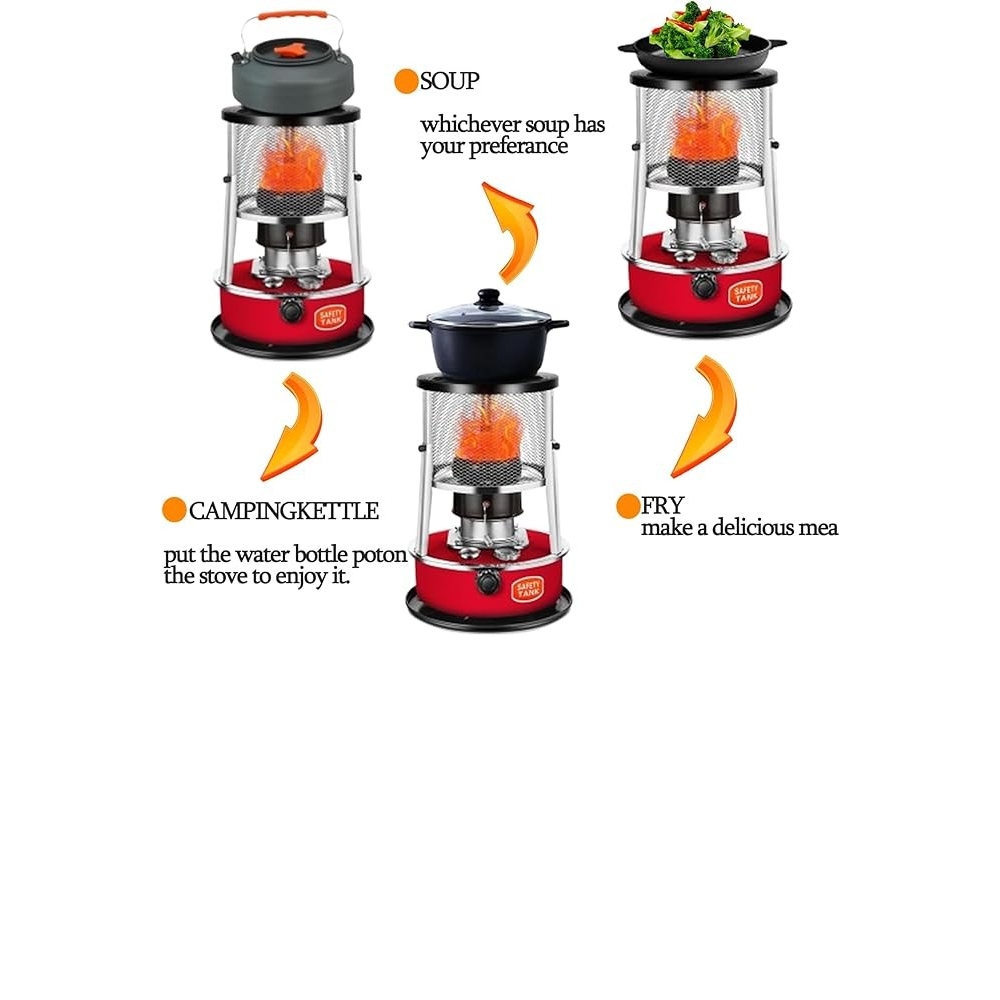 SOUP

whichever soup has your preferance

SAFETY TANK

SAFETY TANK

SAFETY TANK

CAMPINGKETTLE

put the water bottle poton the stove to enjoy it.

FRY
make a delicious mea