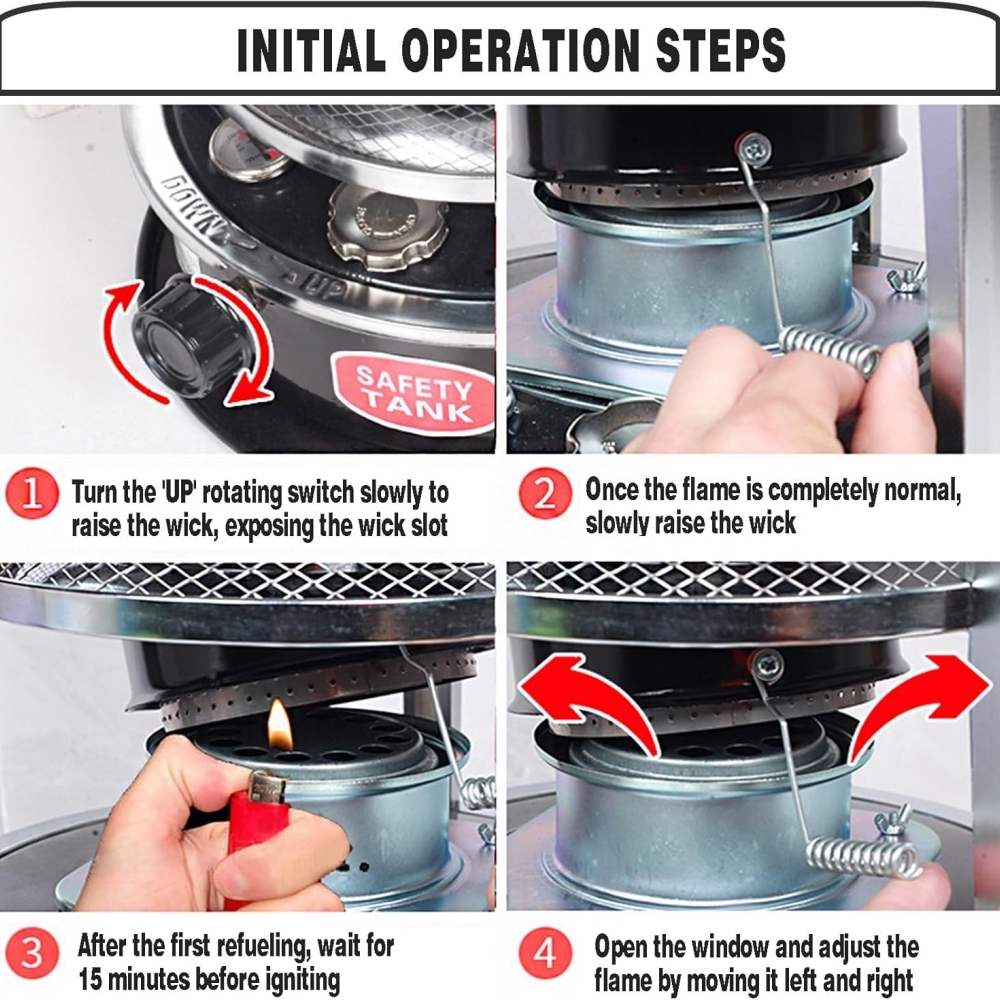 INITIAL OPERATION STEPS

DOWN UP

SAFETY TANK

1 Turn the 'UP' rotating switch slowly to raise the wick, exposing the wick slot

2 Once the flame is completely normal, slowly raise the wick

3 After the first refueling, wait for 15 minutes before igniting

4 Open the window and adjust the flame by moving it left and right